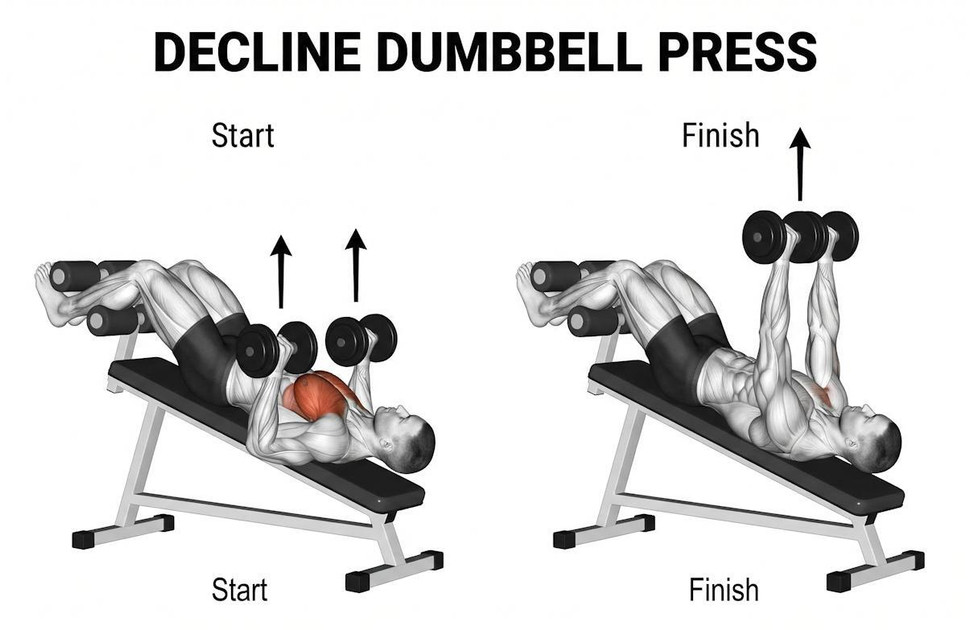 DECLINE DUMBBELL PRESS

Start

Finish

Start

Finish